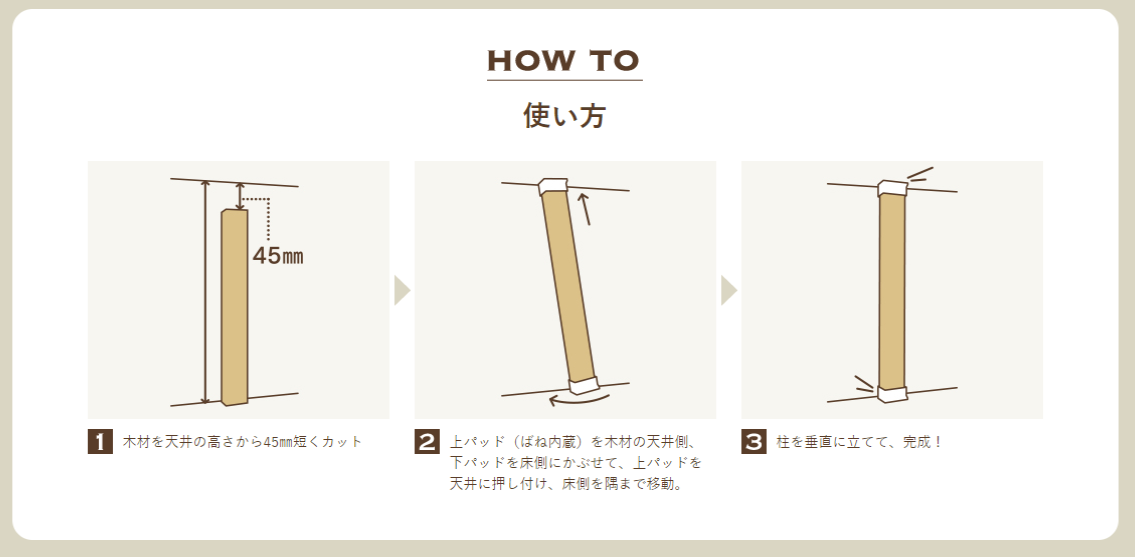 HOW TO

使い方

45㎜

1 木材を天井の高さから45㎜短くカット

2 上パッド（ばね内蔵）を木材の天井側、下パッドを床側にかぶせて、上パッドを天井に押し付け、床側を隅まで移動。

3 柱を垂直に立てて、完成！