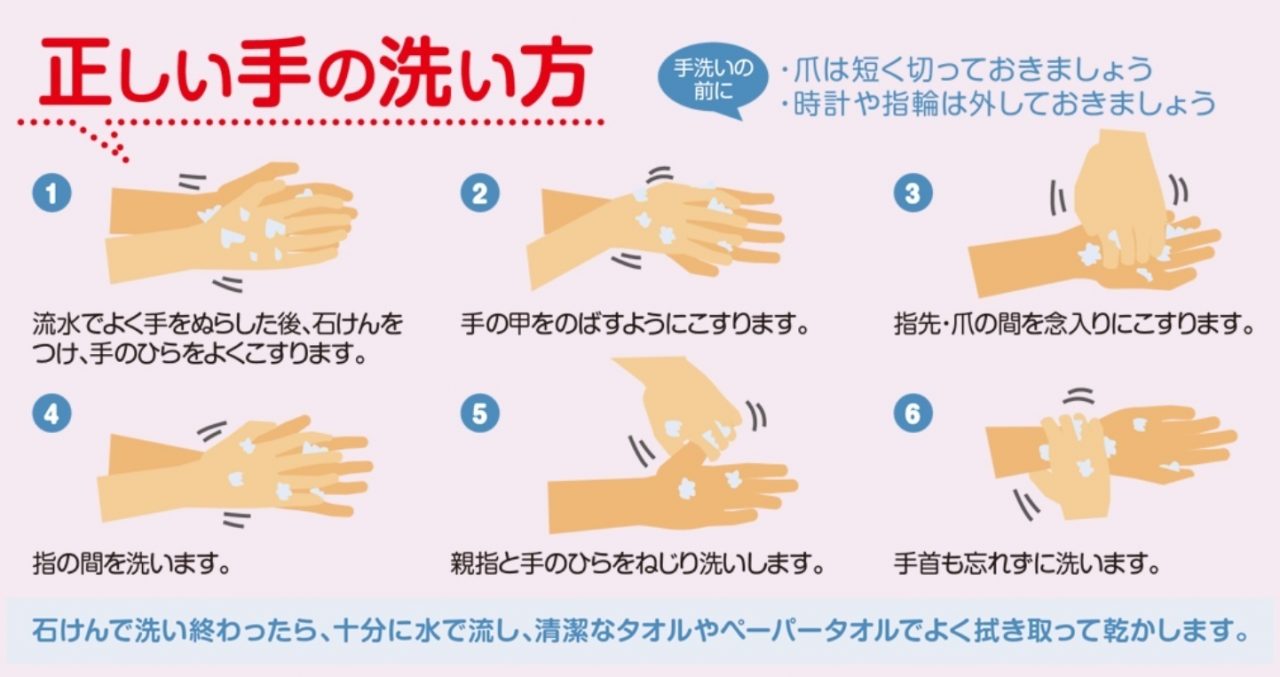 正しい手の洗い方

手洗いの前に
・爪は短く切っておきましょう
・時計や指輪は外しておきましょう

1
流水でよく手をぬらした後、石けんをつけ、手のひらをよくこすります。

2
手の甲をのばすようにこすります。

3
指先・爪の間を念入りにこすります。

4
指の間を洗います。

5
親指と手のひらをねじり洗いします。

6
手首も忘れずに洗います。

石けんで洗い終わったら、十分に水で流し、清潔なタオルやペーパータオルでよく拭き取って乾かします。