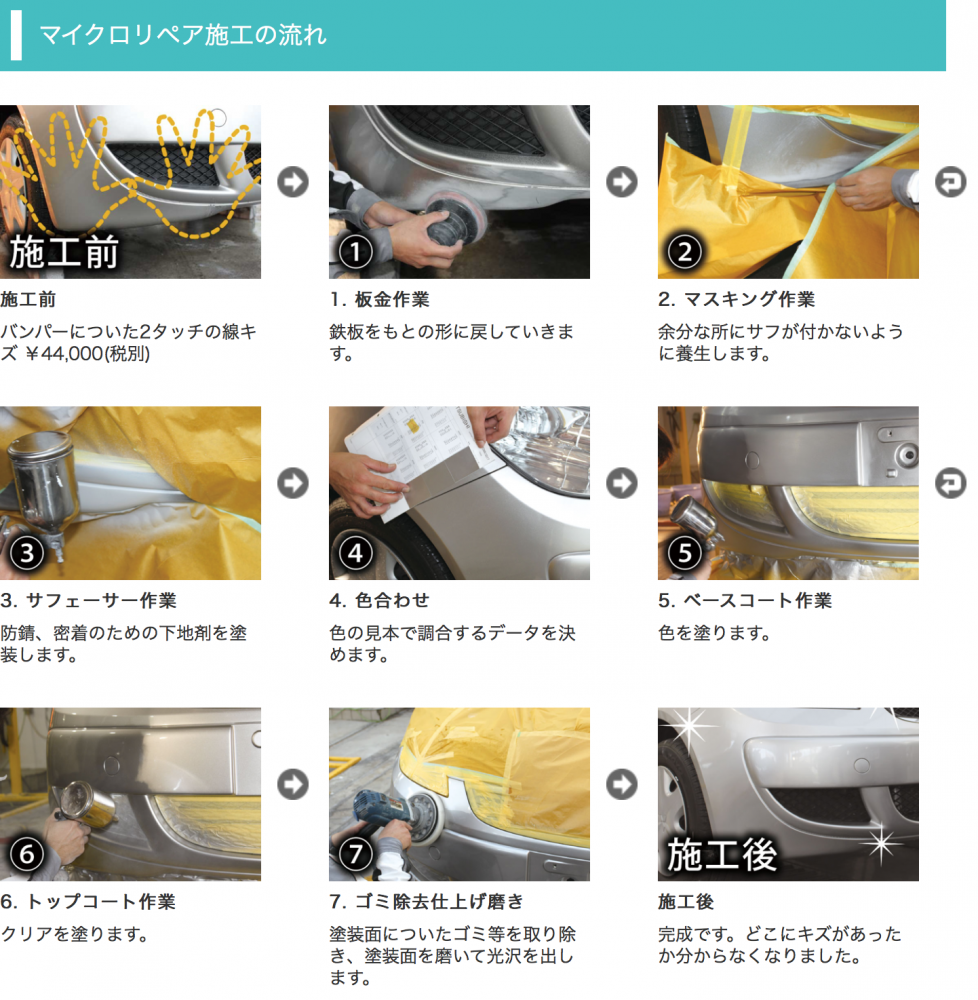 マイクロリペア施工の流れ

施工前

施工前

バンパーについた2タッチの線キズ ￥44,000(税別)

①

1. 板金作業

鉄板をもとの形に戻していきます。

②

2. マスキング作業

余分な所にサフが付かないように養生します。

③

3. サフェーサー作業

防錆、密着のための下地剤を塗装します。

④

4. 色合わせ

色の見本で調合するデータを決めます。

⑤

5. ベースコート作業

色を塗ります。

⑥

6. トップコート作業

クリアを塗ります。

⑦

7. ゴミ除去仕上げ磨き

塗装面についたゴミ等を取り除き、塗装面を磨いて光沢を出します。

施工後

施工後

完成です。どこにキズがあったか分からなくなりました。